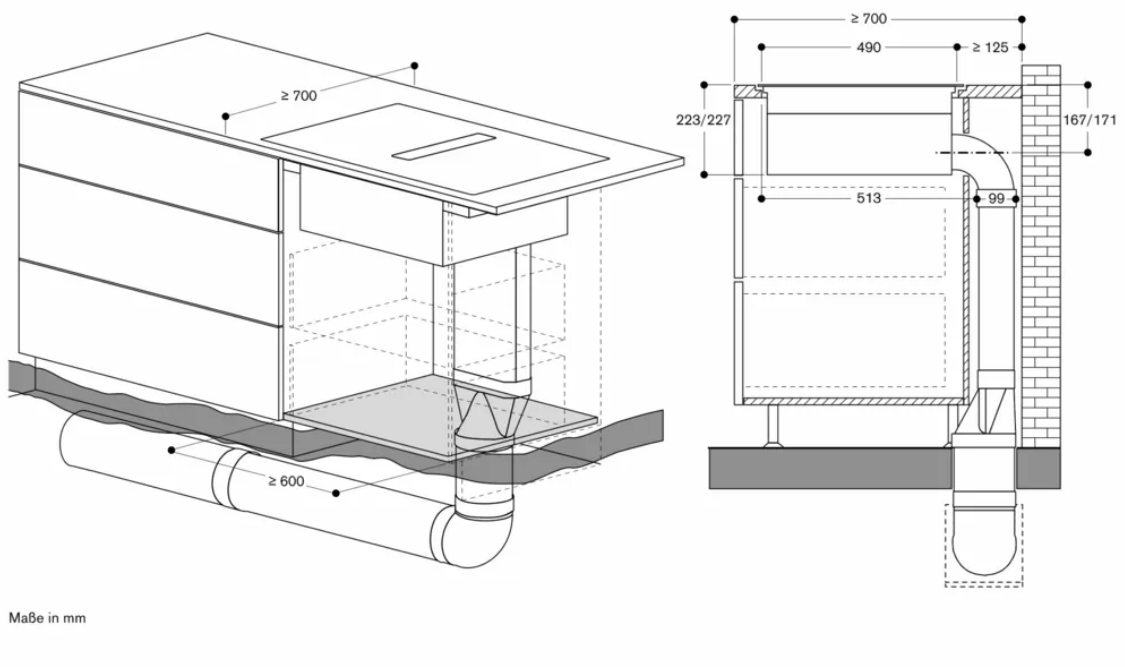 ≥ 700

≥ 600

≥ 700

490

≥ 125

223/227

167/171

513

99

Maße in mm